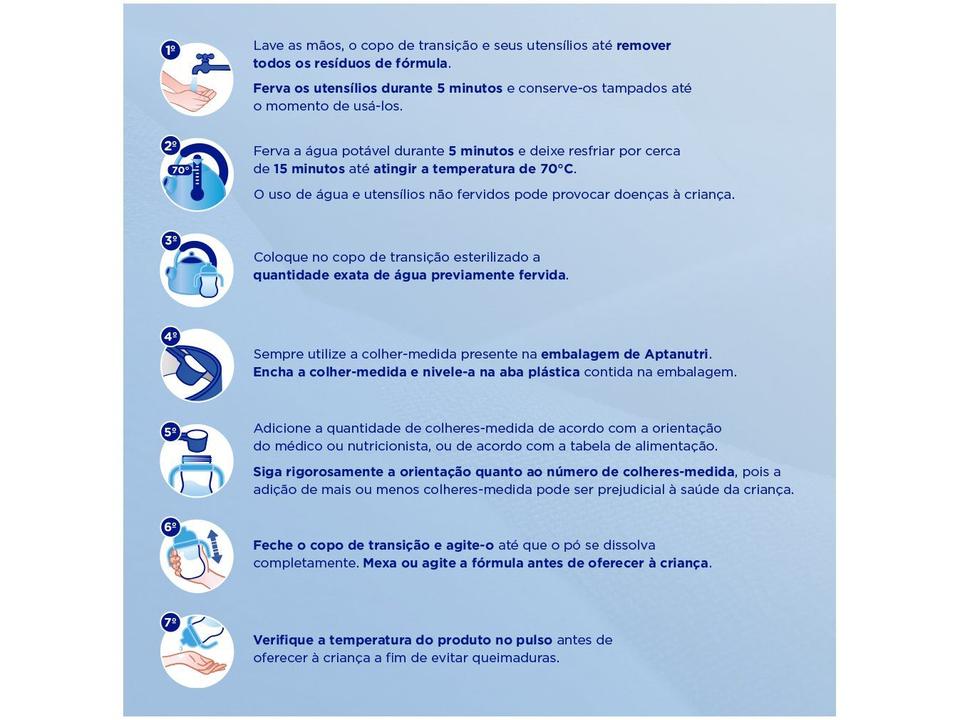 1º

Lave as mãos, o copo de transição e seus utensílios até remover todos os resíduos de fórmula.

Ferva os utensílios durante 5 minutos e conserve-os tampados até o momento de usá-los.

2º

70°

Ferva a água potável durante 5 minutos e deixe resfriar por cerca de 15 minutos até atingir a temperatura de 70°C.

O uso de água e utensílios não fervidos pode provocar doenças à criança.

3º

Coloque no copo de transição esterilizado a quantidade exata de água previamente fervida.

4º

Sempre utilize a colher-medida presente na embalagem de Aptanutri. Encha a colher-medida e nivele-a na aba plástica contida na embalagem.

5º

Adicione a quantidade de colheres-medida de acordo com a orientação do médico ou nutricionista, ou de acordo com a tabela de alimentação.

Siga rigorosamente a orientação quanto ao número de colheres-medida, pois a adição de mais ou menos colheres-medida pode ser prejudicial à saúde da criança.

6º

Feche o copo de transição e agite-o até que o pó se dissolva completamente. Mexa ou agite a fórmula antes de oferecer à criança.

7º

Verifique a temperatura do produto no pulso antes de oferecer à criança a fim de evitar queimaduras.