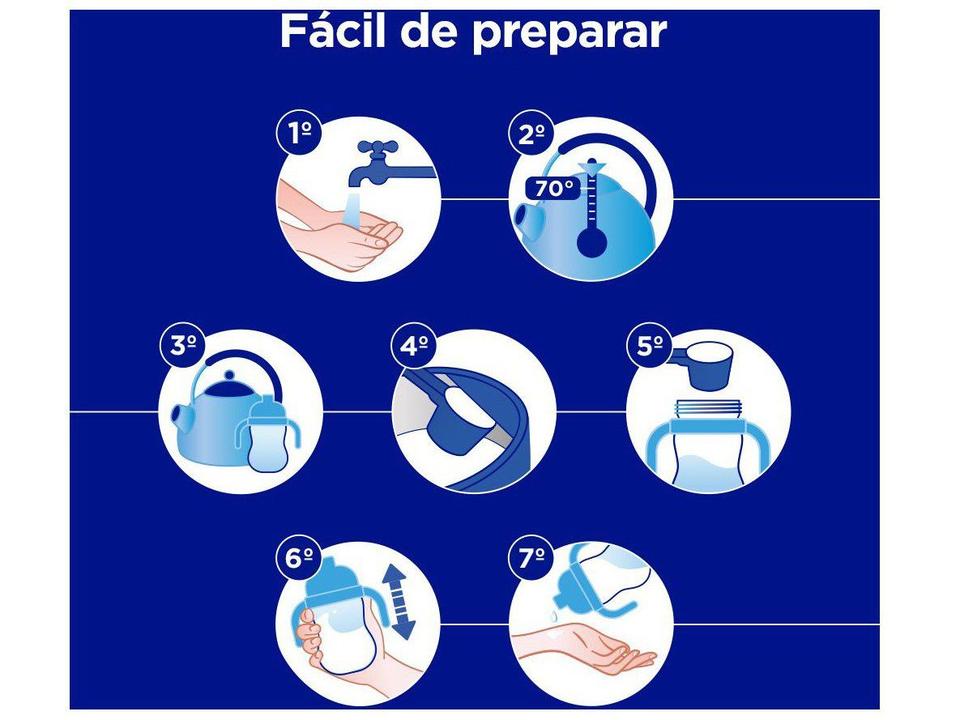 Fácil de preparar

1º

2º

70°

3º

4º

5º

6º

7º