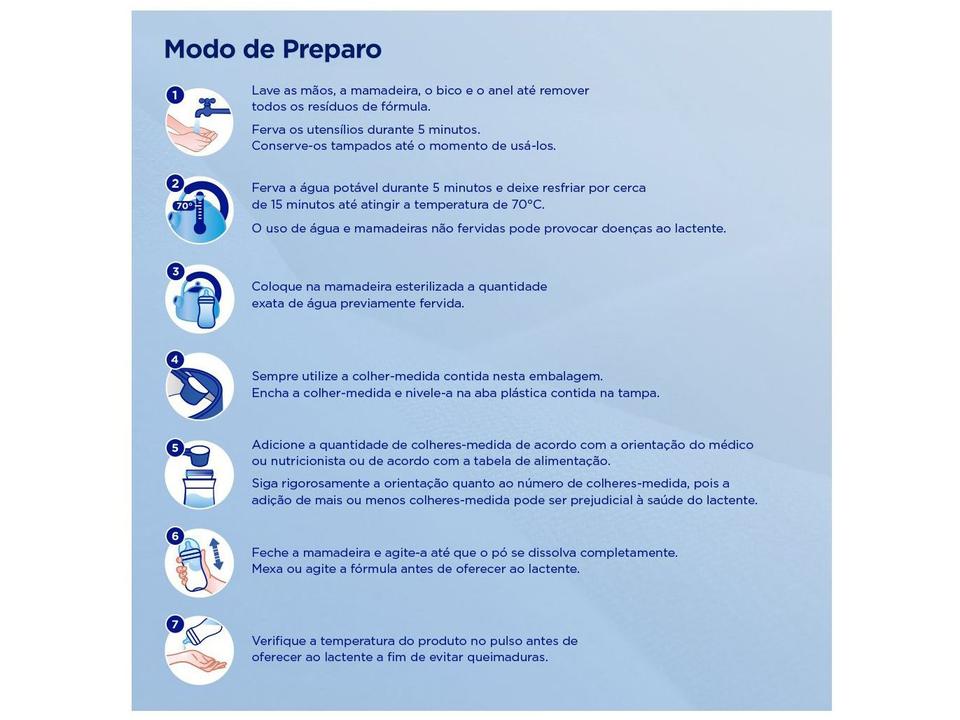 Modo de Preparo

1
Lave as mãos, a mamadeira, o bico e o anel até remover todos os resíduos de fórmula.

Ferva os utensílios durante 5 minutos. Conserve-os tampados até o momento de usá-los.

2
70°
Ferva a água potável durante 5 minutos e deixe resfriar por cerca de 15 minutos até atingir a temperatura de 70°C.

O uso de água e mamadeiras não fervidas pode provocar doenças ao lactente.

3
Coloque na mamadeira esterilizada a quantidade exata de água previamente fervida.

4
Sempre utilize a colher-medida contida nesta embalagem. Encha a colher-medida e nivele-a na aba plástica contida na tampa.

5
Adicione a quantidade de colheres-medida de acordo com a orientação do médico ou nutricionista ou de acordo com a tabela de alimentação.

Siga rigorosamente a orientação quanto ao número de colheres-medida, pois a adição de mais ou menos colheres-medida pode ser prejudicial à saúde do lactente.

6
Feche a mamadeira e agite-a até que o pó se dissolva completamente. Mexa ou agite a fórmula antes de oferecer ao lactente.

7
Verifique a temperatura do produto no pulso antes de oferecer ao lactente a fim de evitar queimaduras.