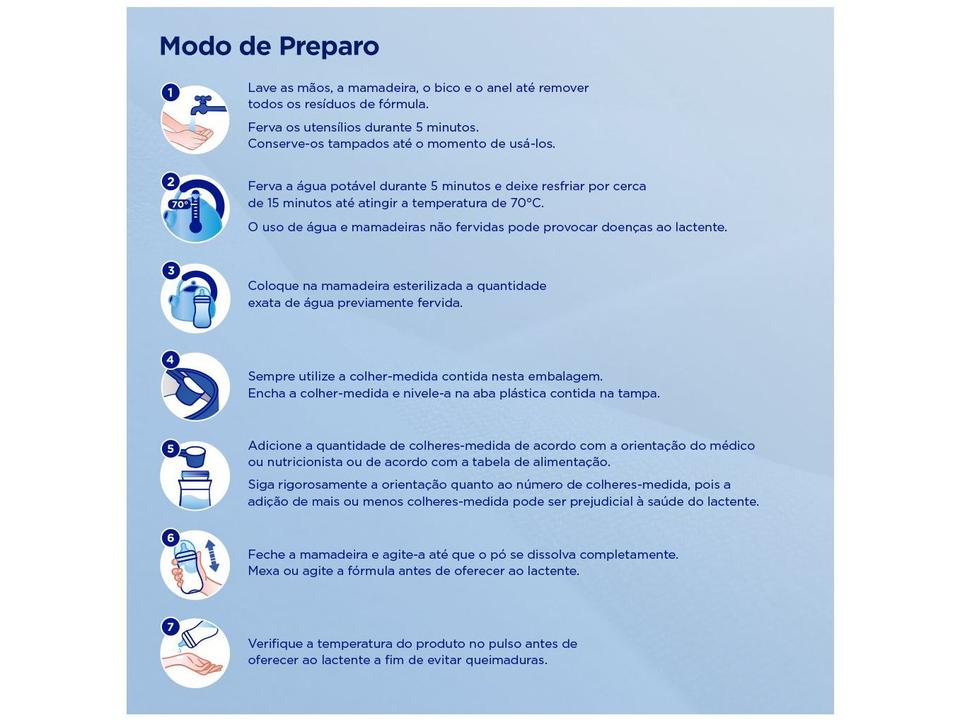 Modo de Preparo

1
Lave as mãos, a mamadeira, o bico e o anel até remover todos os resíduos de fórmula.
Ferva os utensílios durante 5 minutos. Conserve-os tampados até o momento de usá-los.

2
70°
Ferva a água potável durante 5 minutos e deixe resfriar por cerca de 15 minutos até atingir a temperatura de 70°C.
O uso de água e mamadeiras não fervidas pode provocar doenças ao lactente.

3
Coloque na mamadeira esterilizada a quantidade exata de água previamente fervida.

4
Sempre utilize a colher-medida contida nesta embalagem. Encha a colher-medida e nivele-a na aba plástica contida na tampa.

5
Adicione a quantidade de colheres-medida de acordo com a orientação do médico ou nutricionista ou de acordo com a tabela de alimentação.
Siga rigorosamente a orientação quanto ao número de colheres-medida, pois a adição de mais ou menos colheres-medida pode ser prejudicial à saúde do lactente.

6
Feche a mamadeira e agite-a até que o pó se dissolva completamente. Mexa ou agite a fórmula antes de oferecer ao lactente.

7
Verifique a temperatura do produto no pulso antes de oferecer ao lactente a fim de evitar queimaduras.