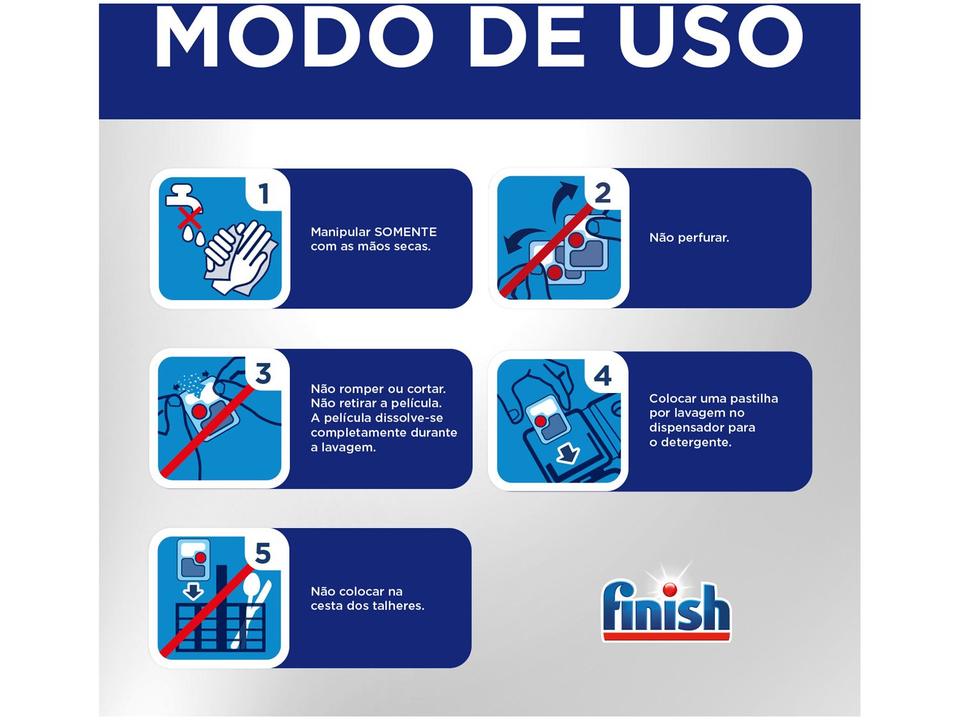 MODO DE USO

1
Manipular SOMENTE com as mãos secas.

2
Não perfurar.

3
Não romper ou cortar. Não retirar a película. A película dissolve-se completamente durante a lavagem.

4
Colocar uma pastilha por lavagem no dispensador para o detergente.

5
Não colocar na cesta dos talheres.

finish