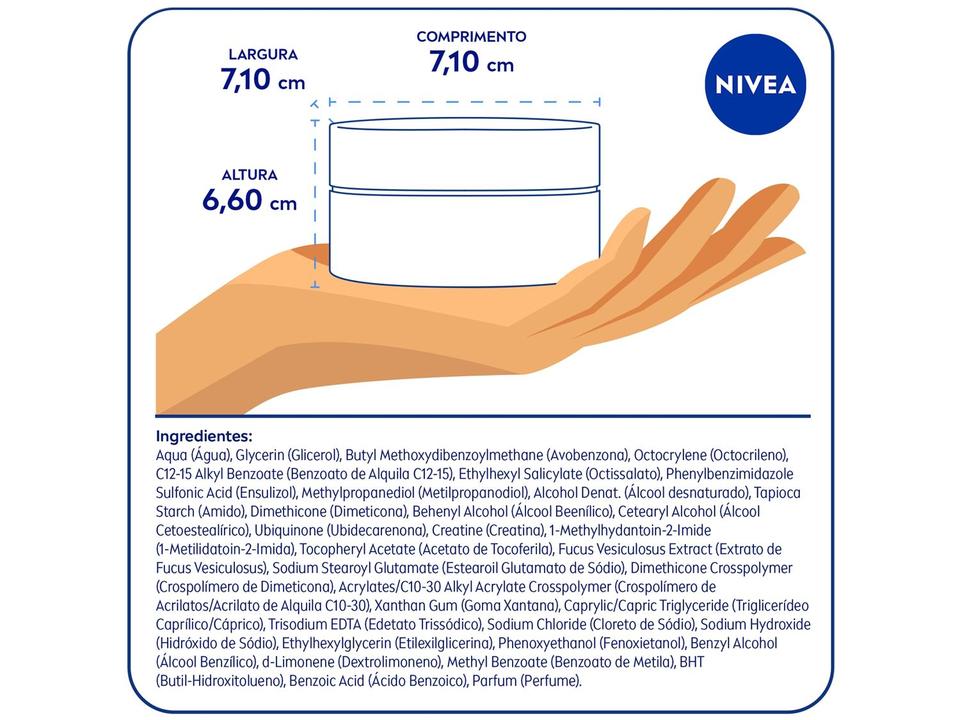 LARGURA
7,10 cm

COMPRIMENTO
7,10 cm

NIVEA

ALTURA
6,60 cm

Ingredientes:
Aqua (Água), Glycerin (Glicerol), Butyl Methoxydibenzoylmethane (Avobenzona), Octocrylene (Octocrileno), C12-15 Alkyl Benzoate (Benzoato de Alquila C12-15), Ethylhexyl Salicylate (Octissalato), Phenylbenzimidazole Sulfonic Acid (Ensulizol), Methylpropanediol (Metilpropanodiol), Alcohol Denat. (Álcool desnaturado), Tapioca Starch (Amido), Dimethicone (Dimeticona), Behenyl Alcohol (Álcool Beenílico), Cetearyl Alcohol (Álcool Cetoestealírico), Ubiquinone (Ubidecarenona), Creatine (Creatina), 1-Methylhydantoin-2-Imide (1-Metilidatoin-2-Imida), Tocopheryl Acetate (Acetato de Tocoferila), Fucus Vesiculosus Extract (Extrato de Fucus Vesiculosus), Sodium Stearoyl Glutamate (Estearoil Glutamato de Sódio), Dimethicone Crosspolymer (Crospolímero de Dimeticona), Acrylates/C10-30 Alkyl Acrylate Crosspolymer (Crospolímero de Acrilatos/Acrilato de Alquila C10-30), Xanthan Gum (Goma Xantana), Caprylic/Capric Triglyceride (Triglicerídeo Caprílico/Cáprico), Trisodium EDTA (Edetato Trissódico), Sodium Chloride (Cloreto de Sódio), Sodium Hydroxide (Hidróxido de Sódio), Ethylhexylglycerin (Etilexilglicerina), Phenoxyethanol (Fenoxietanol), Benzyl Alcohol (Álcool Benzílico), d-Limonene (Dextrolimoneno), Methyl Benzoate (Benzoato de Metila), BHT (Butil-Hidroxitolueno), Benzoic Acid (Ácido Benzoico), Parfum (Perfume).