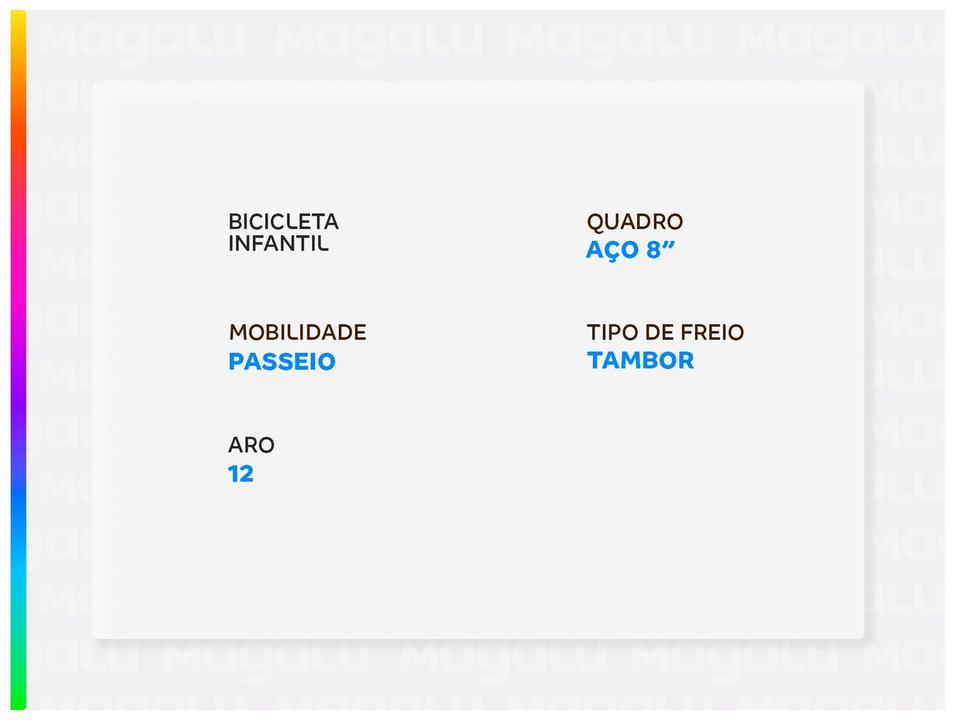 BICICLETA
INFANTIL

MOBILIDADE
PASSEIO

ARO
12

QUADRO
AÇO 8"

TIPO DE FREIO
TAMBOR

Magalu