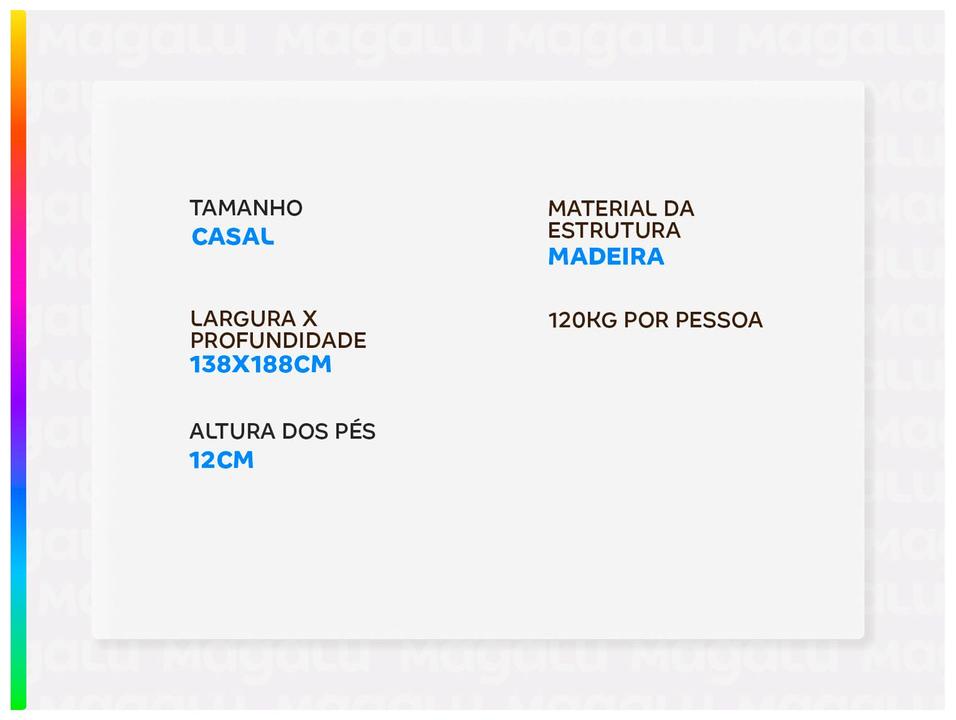 TAMANHO
CASAL

LARGURA X PROFUNDIDADE
138X188CM

ALTURA DOS PÉS
12CM

MATERIAL DA ESTRUTURA
MADEIRA

120KG POR PESSOA

Magalu