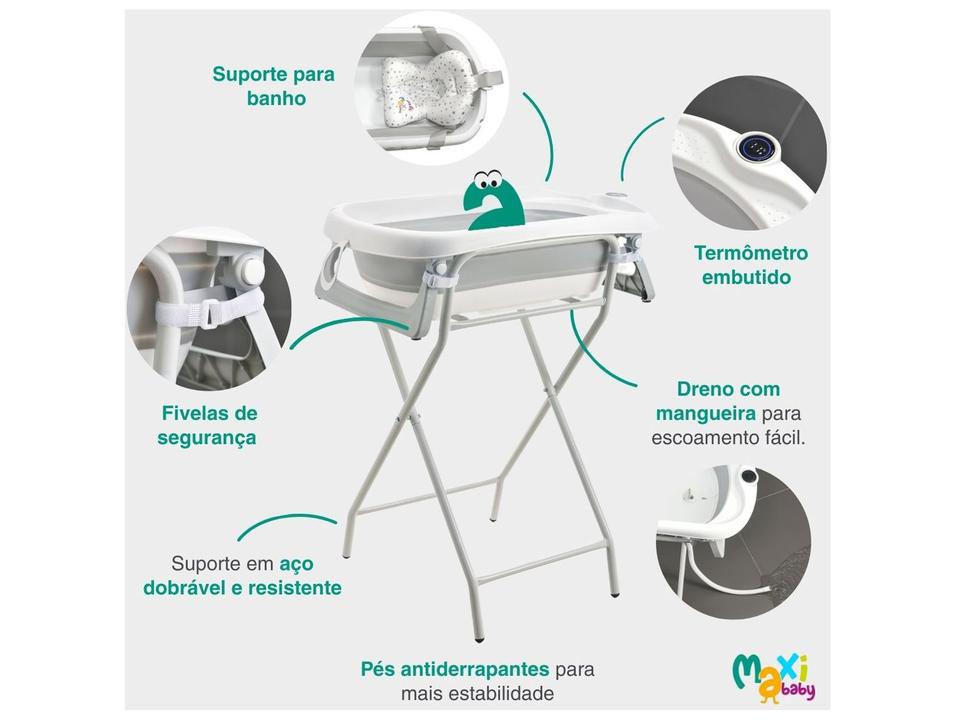 Suporte para banho

Termômetro embutido

Fivelas de segurança

Dreno com mangueira para escoamento fácil.

Suporte em aço dobrável e resistente

Pés antiderrapantes para mais estabilidade

Maxi baby