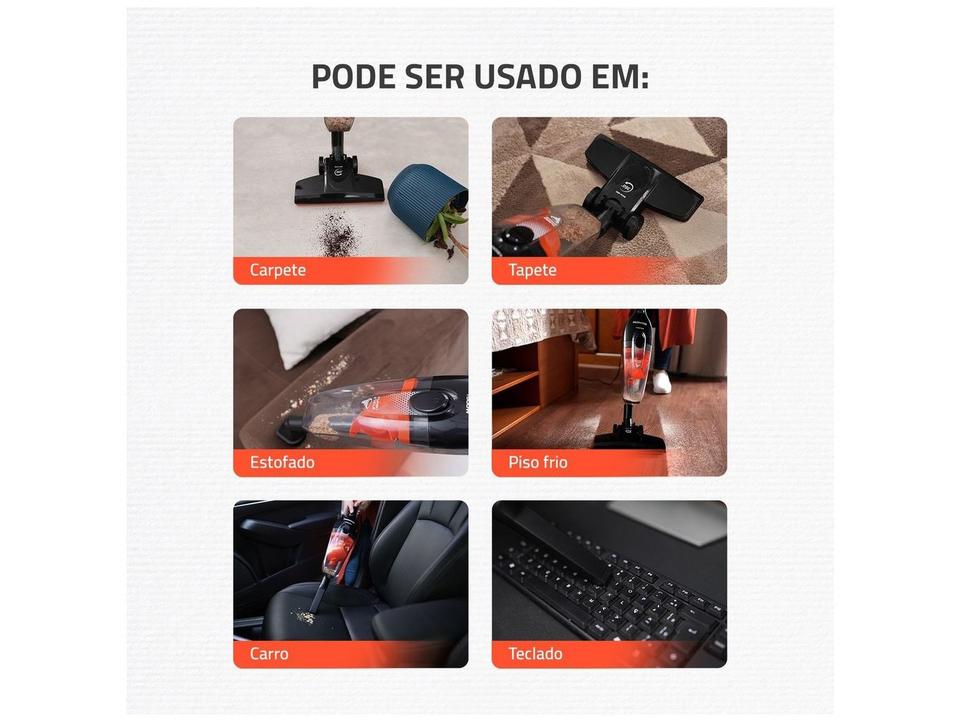 PODE SER USADO EM:

Carpete

Tapete

Estofado

Piso frio

Carro

Teclado