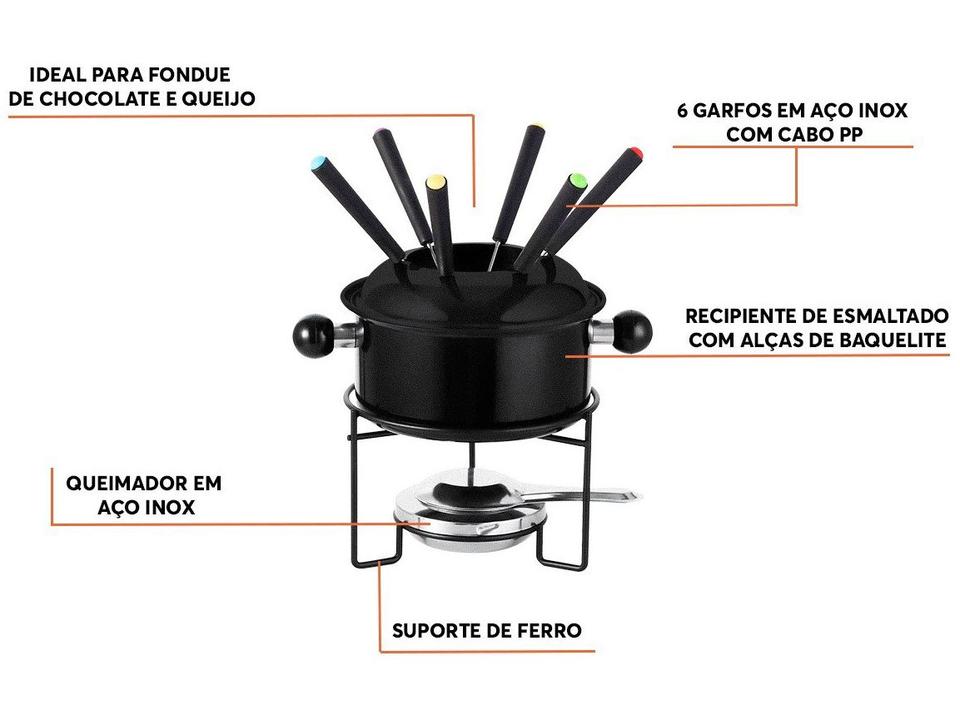 IDEAL PARA FONDUE
DE CHOCOLATE E QUEIJO

6 GARFOS EM AÇO INOX
COM CABO PP

RECIPIENTE DE ESMALTADO
COM ALÇAS DE BAQUELITE

QUEIMADOR EM
AÇO INOX

SUPORTE DE FERRO