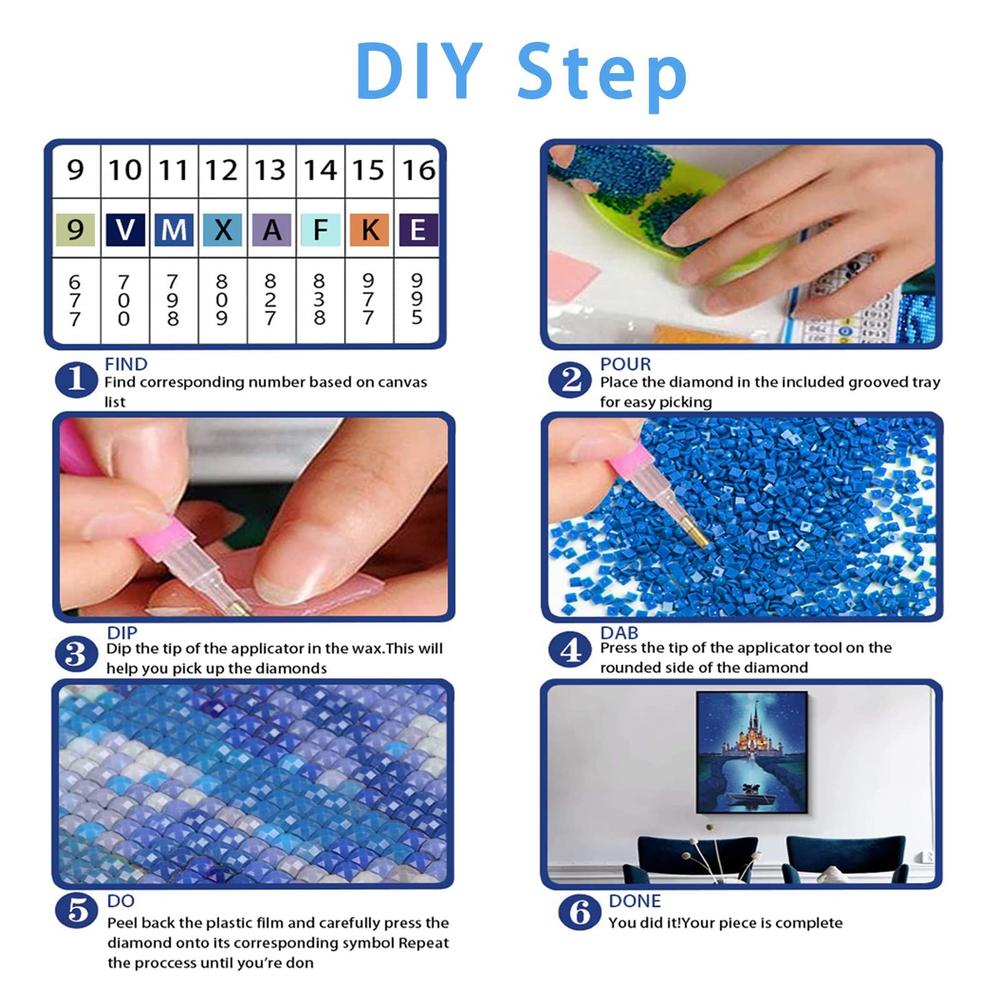 DIY Step

| 9 | 10 | 11 | 12 | 13 | 14 | 15 | 16 |
|---|---|---|---|---|---|---|---|
| 9 | V | M | X | A | F | K | E |
| 677 | 700 | 798 | 809 | 827 | 838 | 977 | 995 |

1 FIND
Find corresponding number based on canvas list

2 POUR
Place the diamond in the included grooved tray for easy picking

3 DIP
Dip the tip of the applicator in the wax.This will help you pick up the diamonds

4 DAB
Press the tip of the applicator tool on the rounded side of the diamond

5 DO
Peel back the plastic film and carefully press the diamond onto its corresponding symbol Repeat the proccess until you're don

6 DONE
You did it!Your piece is complete