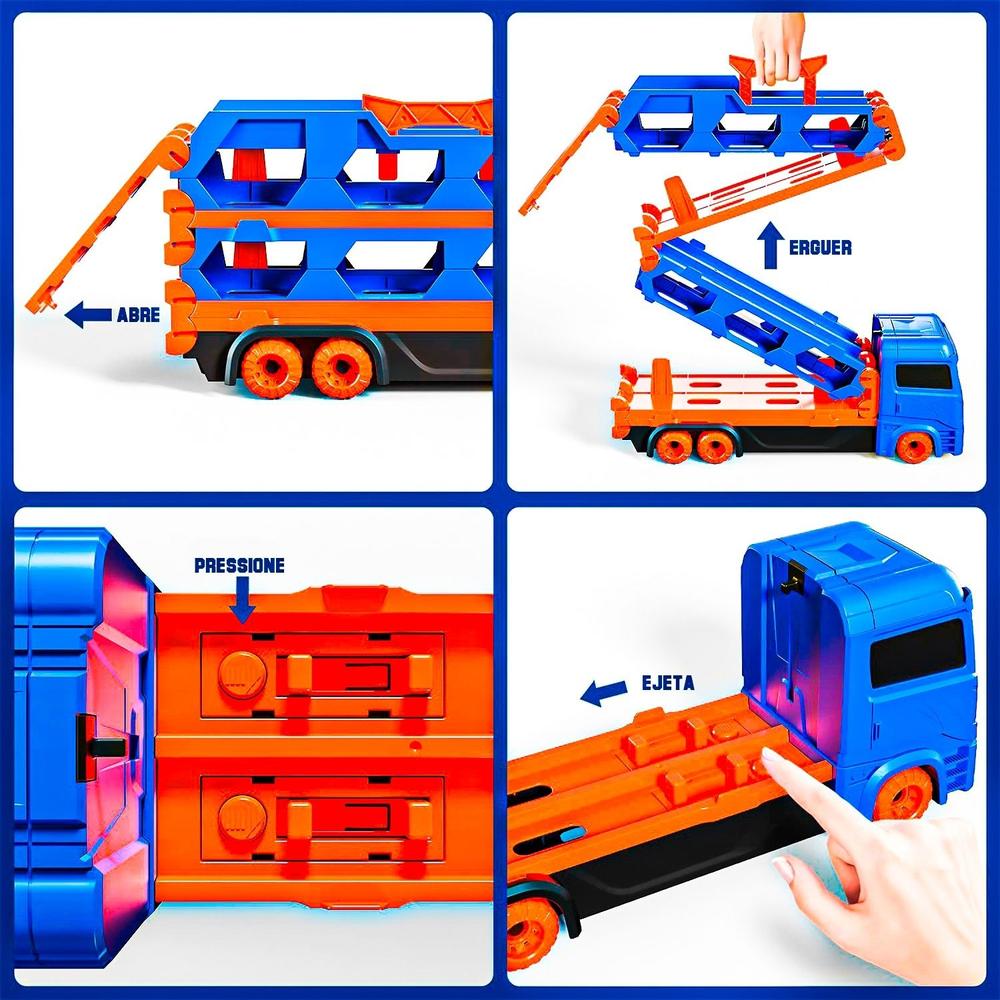 ABRE

ERGUER

PRESSIONE

EJETA