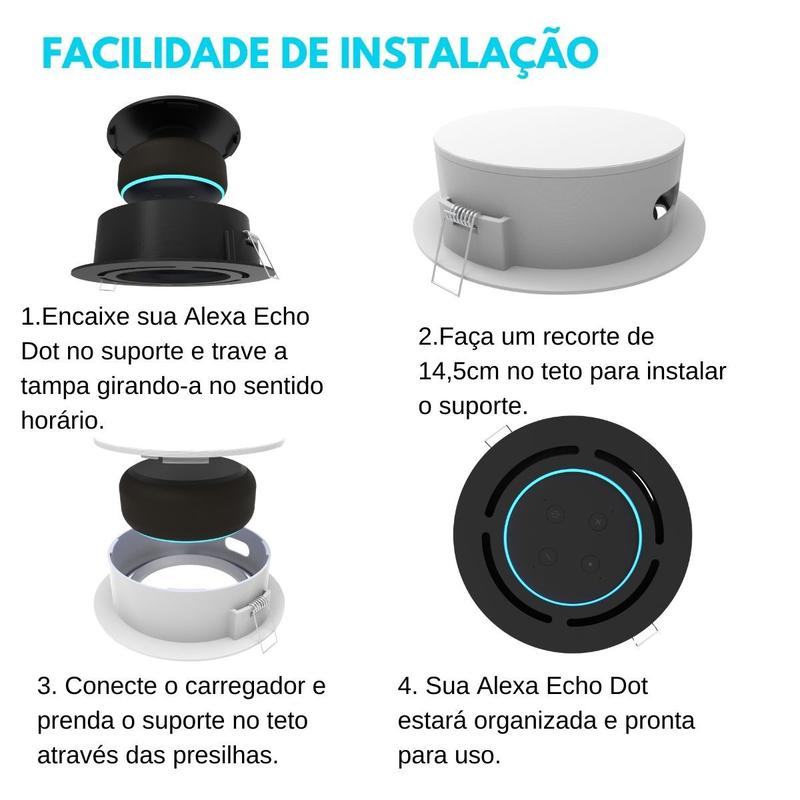 FACILIDADE DE INSTALAÇÃO

1.Encaixe sua Alexa Echo Dot no suporte e trave a tampa girando-a no sentido horário.

2.Faça um recorte de 14,5cm no teto para instalar o suporte.

3. Conecte o carregador e prenda o suporte no teto através das presilhas.

4. Sua Alexa Echo Dot estará organizada e pronta para uso.